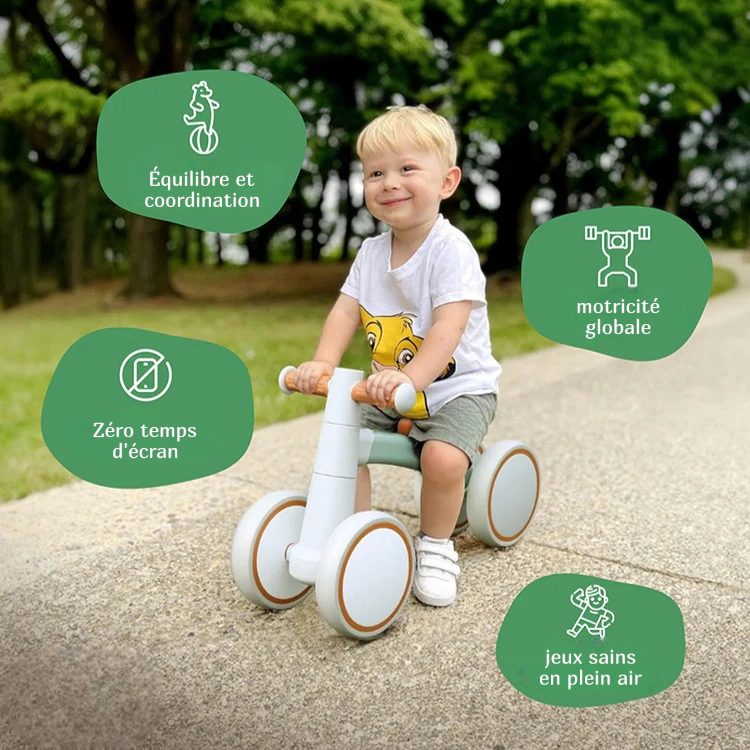 Équilibre et coordination

motricité globale

Zéro temps d'écran

jeux sains en plein air