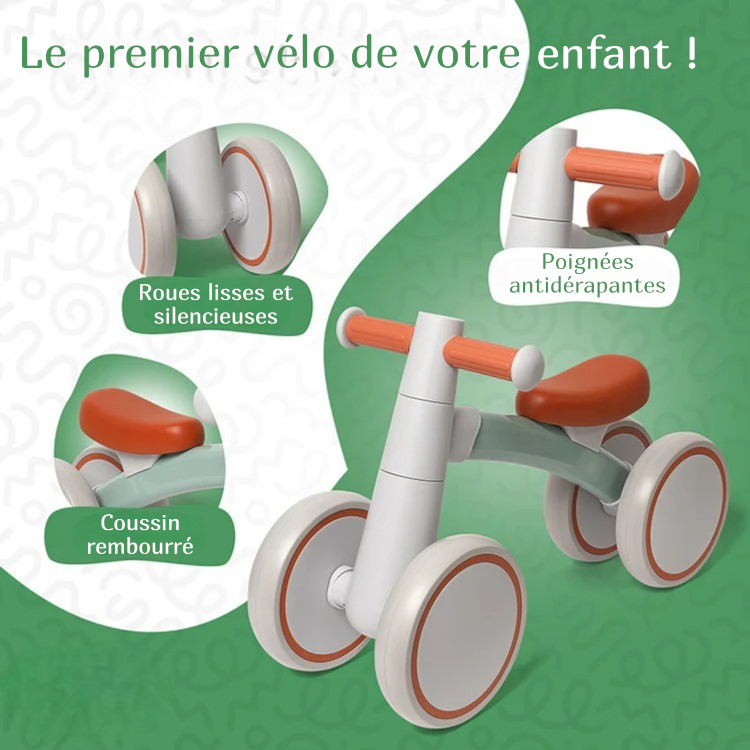 Le premier vélo de votre enfant !

Roues lisses et silencieuses

Poignées antidérapantes

Coussin rembourré